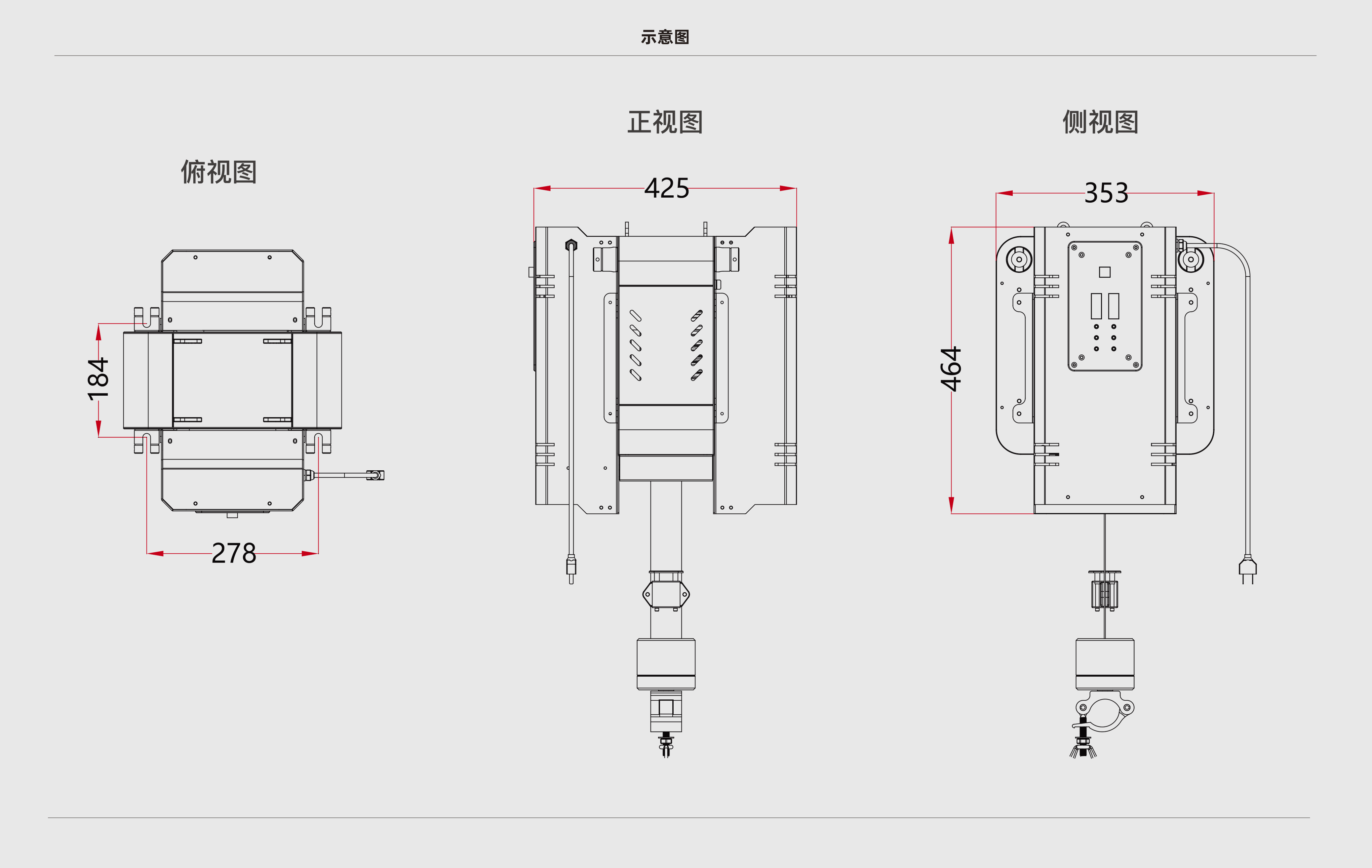 示意图

俯视图

184

278

正视图

425

侧视图

353

464