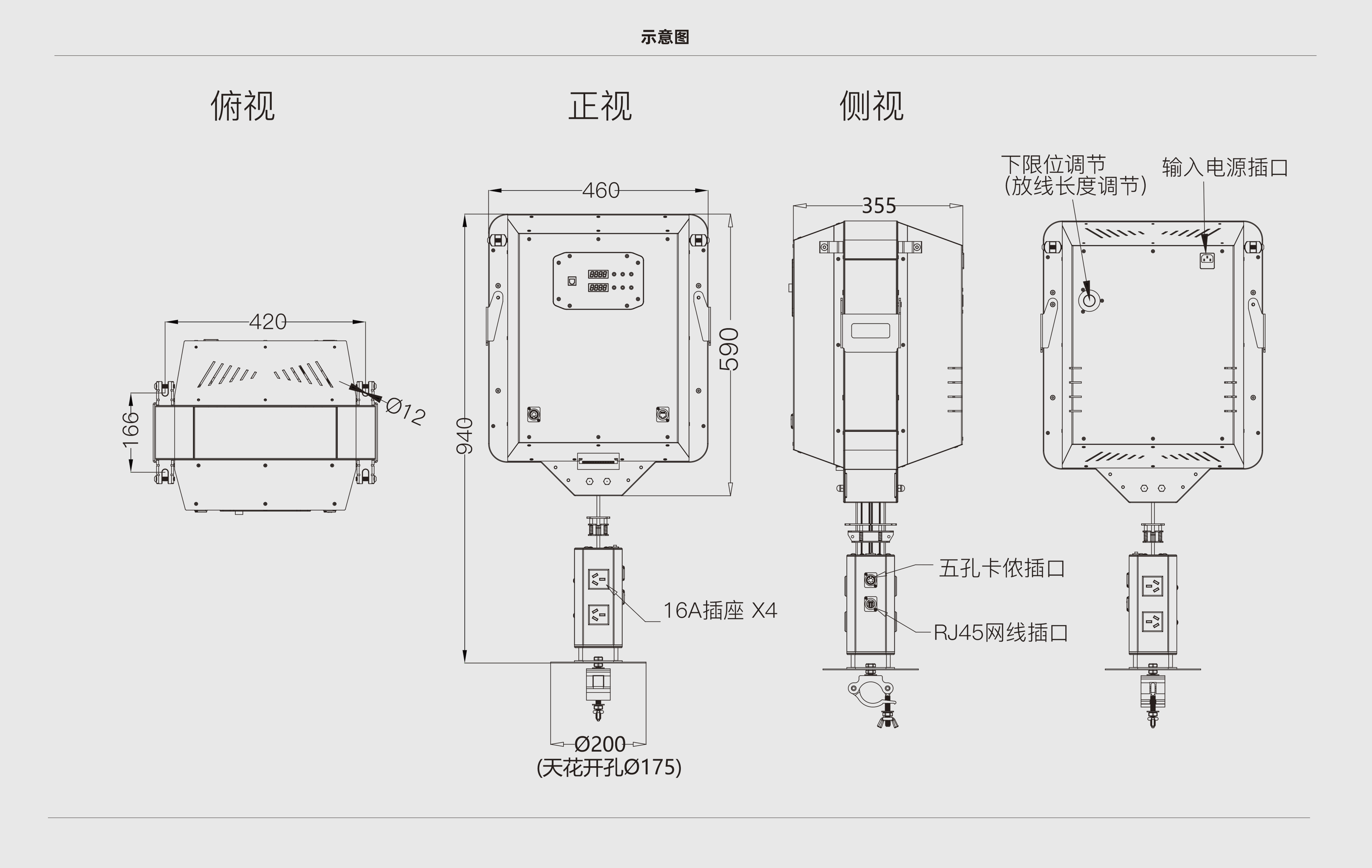 示意图

俯视

正视

侧视

420

166

Ø12

460

590

940

16A插座 X4

Ø200
(天花开孔Ø175)

355

五孔卡侬插口

RJ45网线插口

下限位调节
(放线长度调节)

输入电源插口